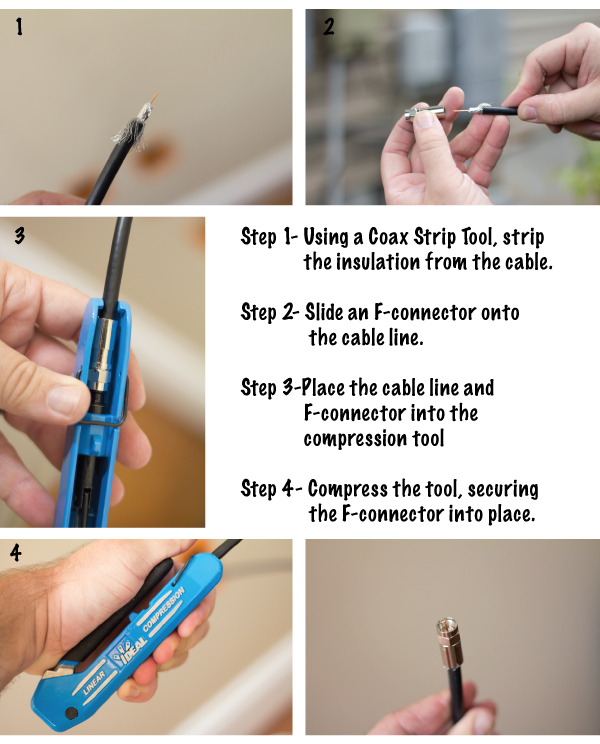 1

2

3

Step 1- Using a Coax Strip Tool, strip the insulation from the cable.

Step 2- Slide an F-connector onto the cable line.

Step 3-Place the cable line and F-connector into the compression tool

Step 4- Compress the tool, securing the F-connector into place.

4

LINEAR IDEAL COMPRESSION