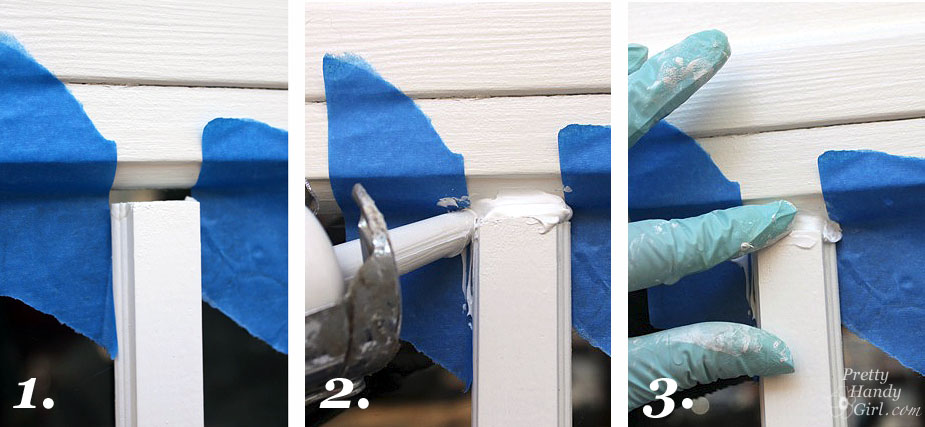 1.

2.

3.

Pretty Handy Girl.com